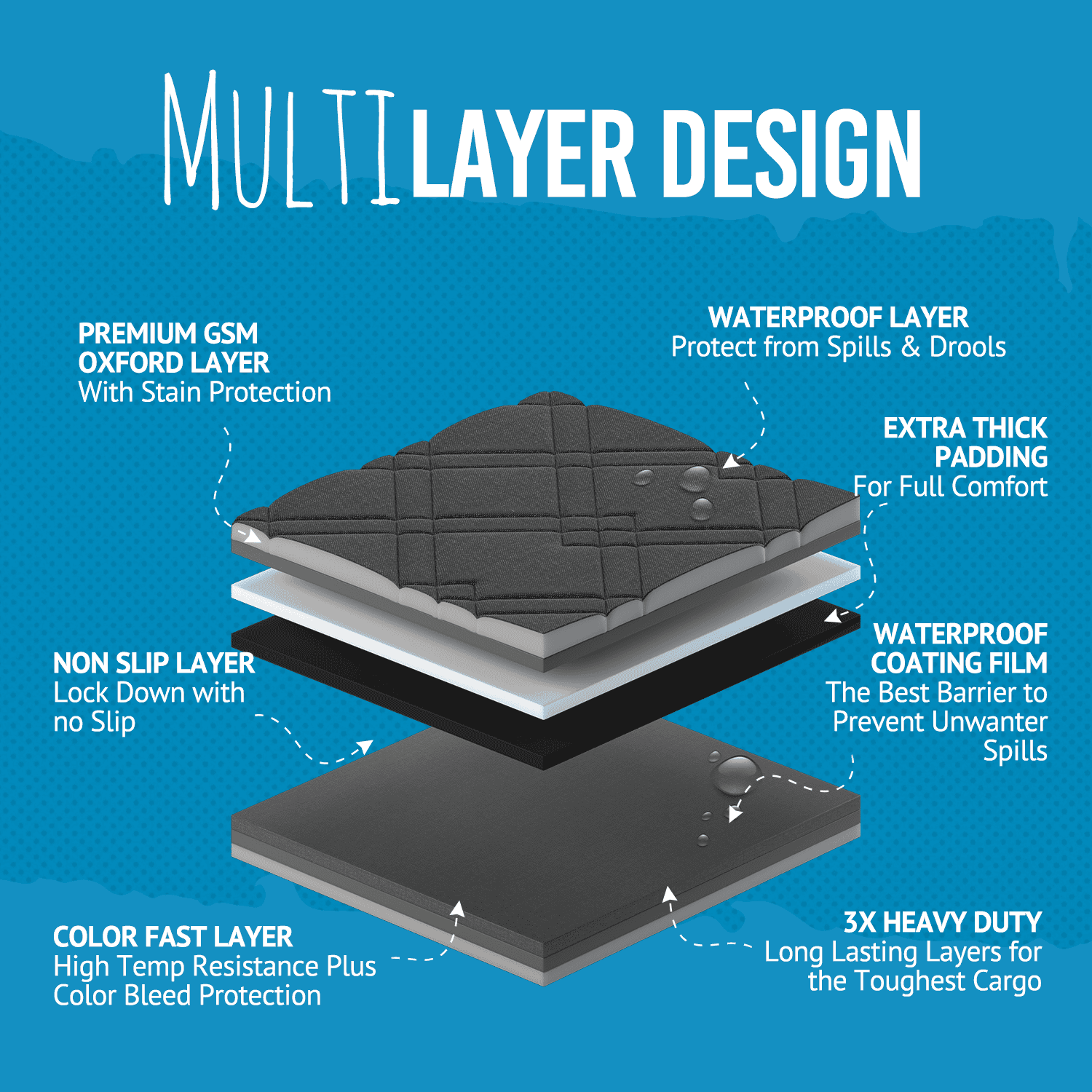 MULTI LAYER DESIGN

PREMIUM GSM OXFORD LAYER
With Stain Protection

WATERPROOF LAYER
Protect from Spills & Drools

EXTRA THICK PADDING
For Full Comfort

NON SLIP LAYER
Lock Down with no Slip

WATERPROOF COATING FILM
The Best Barrier to Prevent Unwanter Spills

COLOR FAST LAYER
High Temp Resistance Plus Color Bleed Protection

3X HEAVY DUTY
Long Lasting Layers for the Toughest Cargo